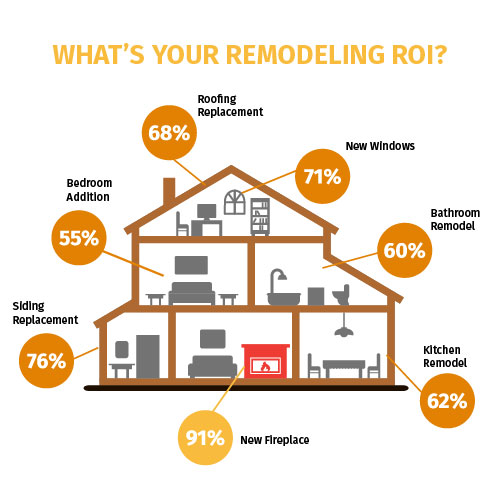 WHAT'S YOUR REMODELING ROI?

Roofing Replacement
68%

New Windows
71%

Bedroom Addition
55%

Bathroom Remodel
60%

Siding Replacement
76%

Kitchen Remodel
62%

91%
New Fireplace